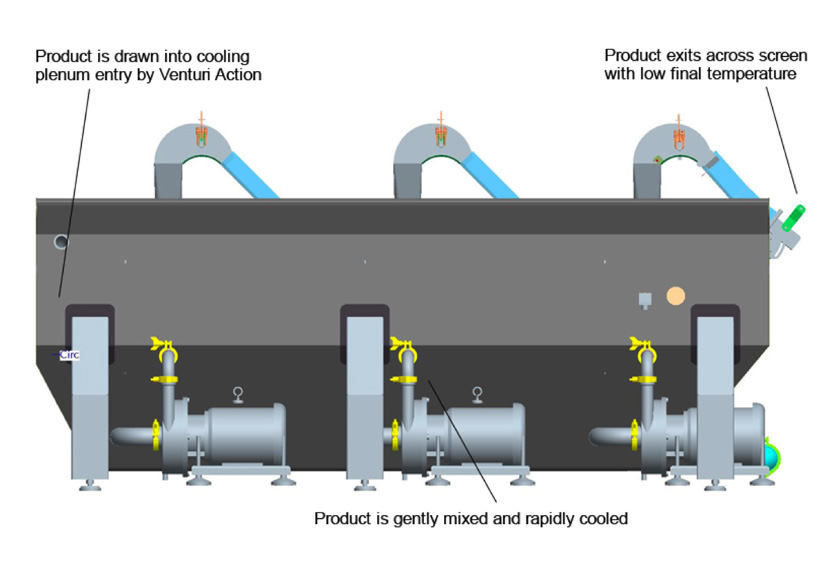 Product is drawn into cooling plenum entry by Venturi Action

Product exits across screen with low final temperature

Circ

Product is gently mixed and rapidly cooled