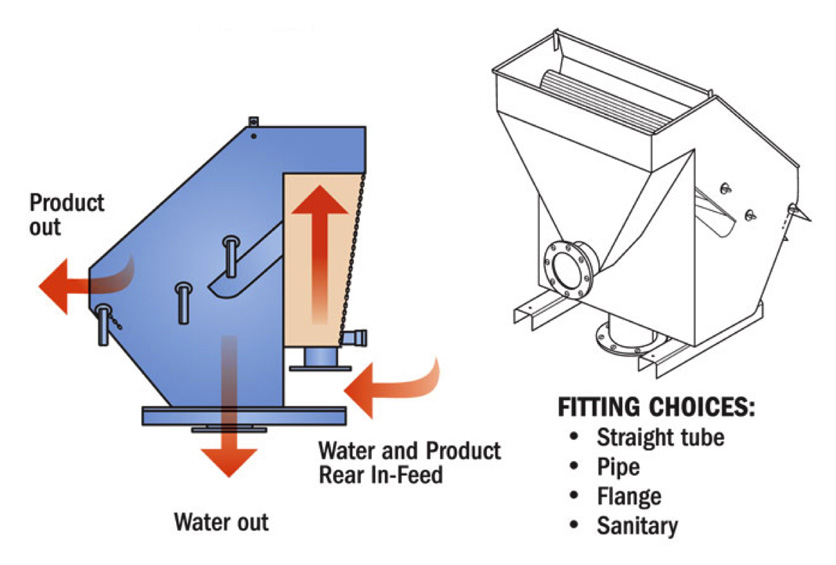 Product out

Water and Product Rear In-Feed

Water out

FITTING CHOICES:
• Straight tube
• Pipe
• Flange
• Sanitary